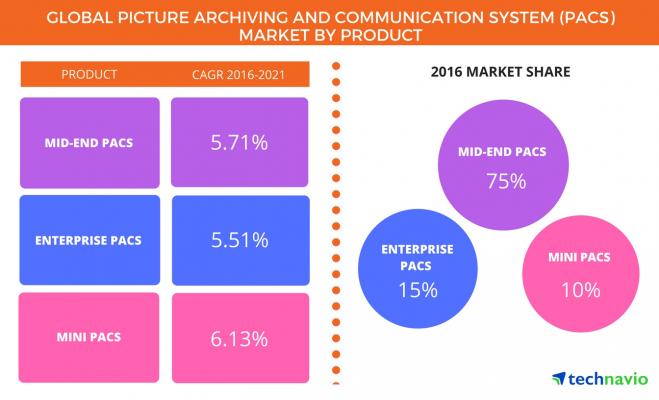 GLOBAL PICTURE ARCHIVING AND COMMUNICATION SYSTEM (PACS) MARKET BY PRODUCT

| PRODUCT | CAGR 2016-2021 |
|---|---|
| MID-END PACS | 5.71% |
| ENTERPRISE PACS | 5.51% |
| MINI PACS | 6.13% |

2016 MARKET SHARE

MID-END PACS
75%

ENTERPRISE PACS
15%

MINI PACS
10%

technavio